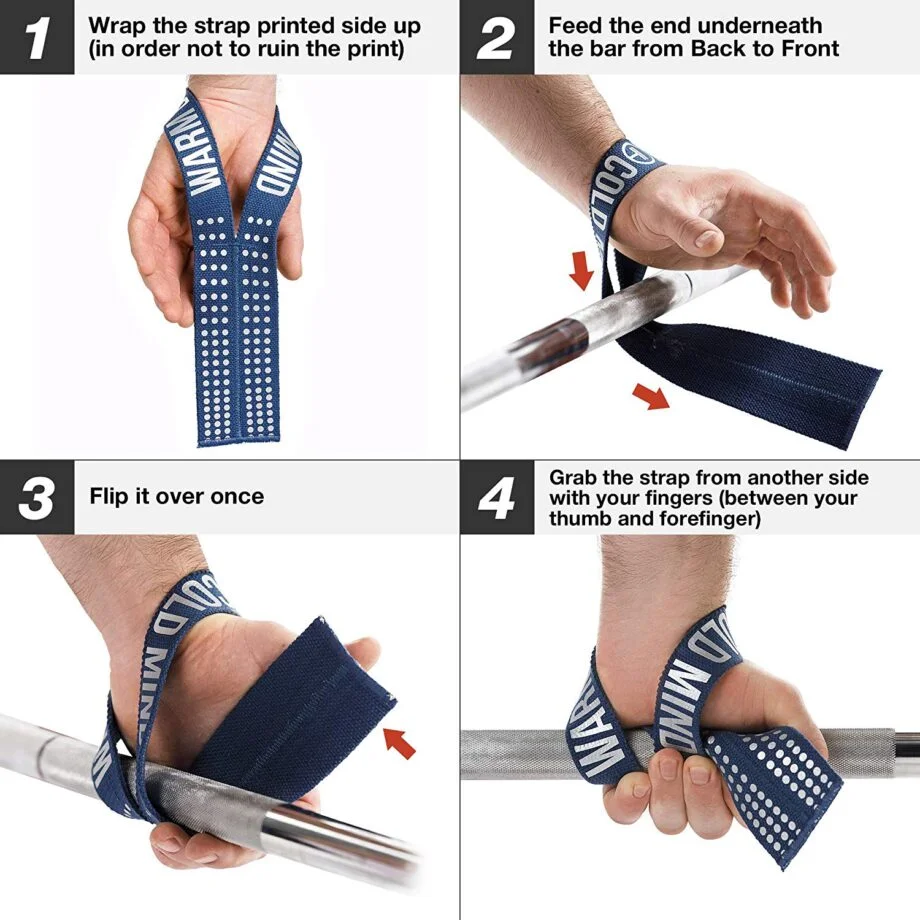 1 Wrap the strap printed side up (in order not to ruin the print)

WARM MIND

2 Feed the end underneath the bar from Back to Front

COLD

3 Flip it over once

COLD MIND

4 Grab the strap from another side with your fingers (between your thumb and forefinger)

WARM COLD MIND