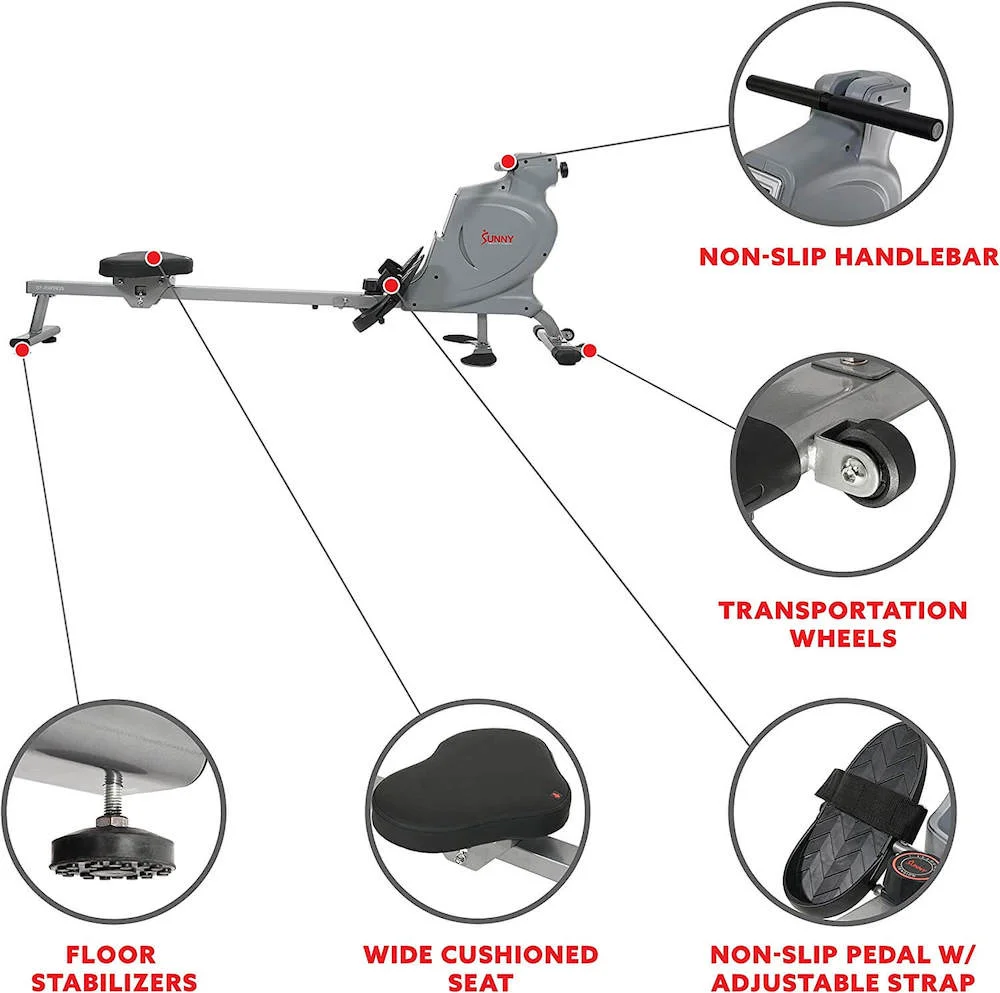 SUNNY

NON-SLIP HANDLEBAR

TRANSPORTATION WHEELS

FLOOR STABILIZERS

WIDE CUSHIONED SEAT

NON-SLIP PEDAL W/ ADJUSTABLE STRAP