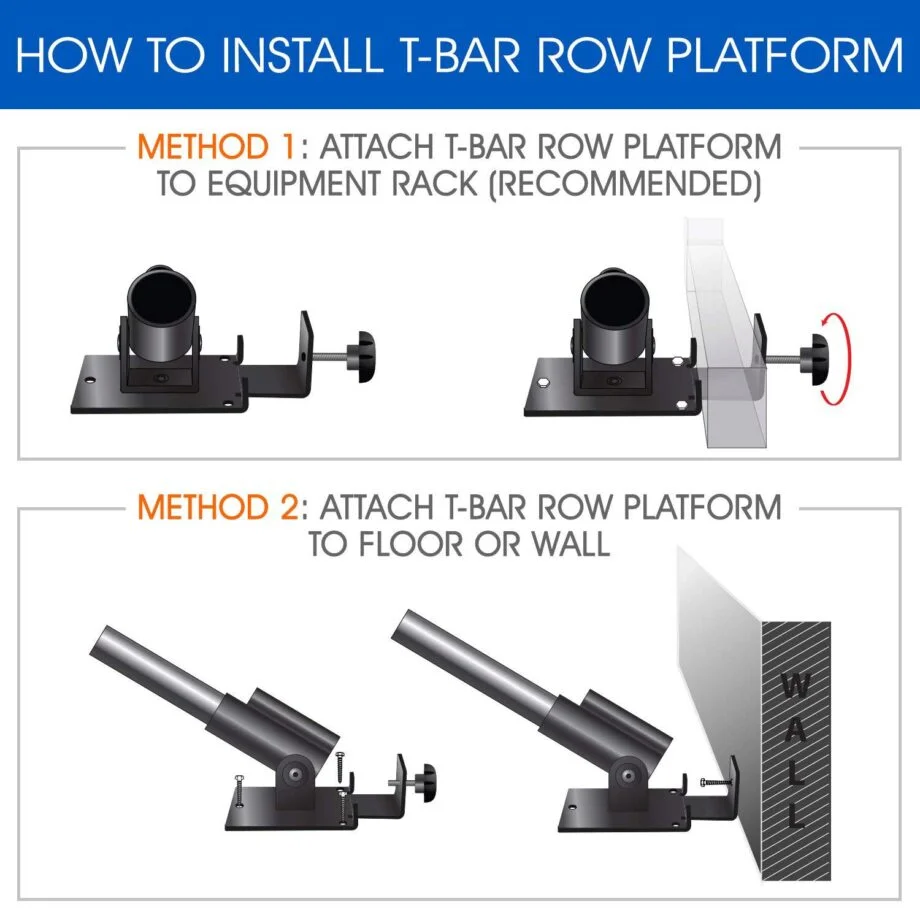 HOW TO INSTALL T-BAR ROW PLATFORM

METHOD 1: ATTACH T-BAR ROW PLATFORM TO EQUIPMENT RACK (RECOMMENDED)

METHOD 2: ATTACH T-BAR ROW PLATFORM TO FLOOR OR WALL

WALL