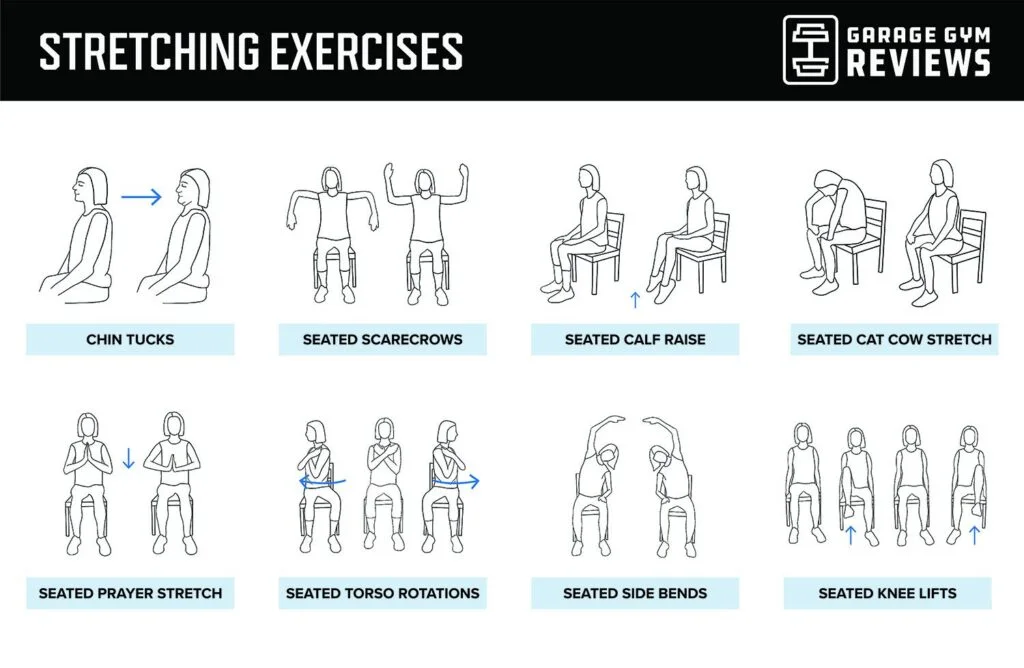 STRETCHING EXERCISES

GARAGE GYM REVIEWS

CHIN TUCKS

SEATED SCARECROWS

SEATED CALF RAISE

SEATED CAT COW STRETCH

SEATED PRAYER STRETCH

SEATED TORSO ROTATIONS

SEATED SIDE BENDS

SEATED KNEE LIFTS