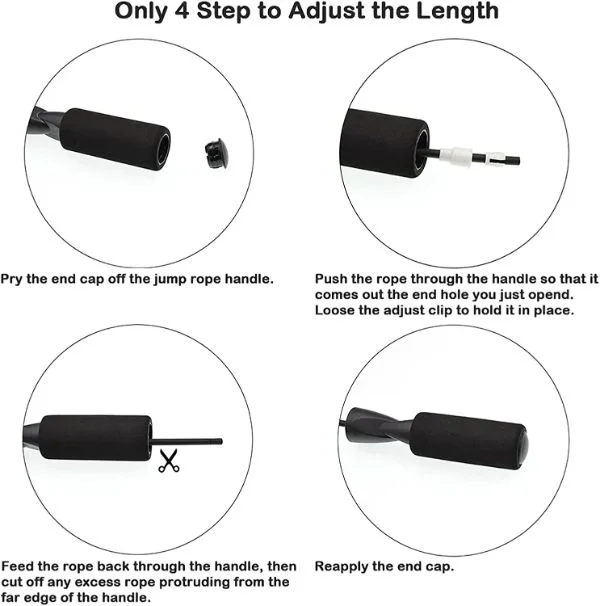 Only 4 Step to Adjust the Length

Pry the end cap off the jump rope handle.

Push the rope through the handle so that it comes out the end hole you just opend. Loose the adjust clip to hold it in place.

Feed the rope back through the handle, then cut off any excess rope protruding from the far edge of the handle.

Reapply the end cap.