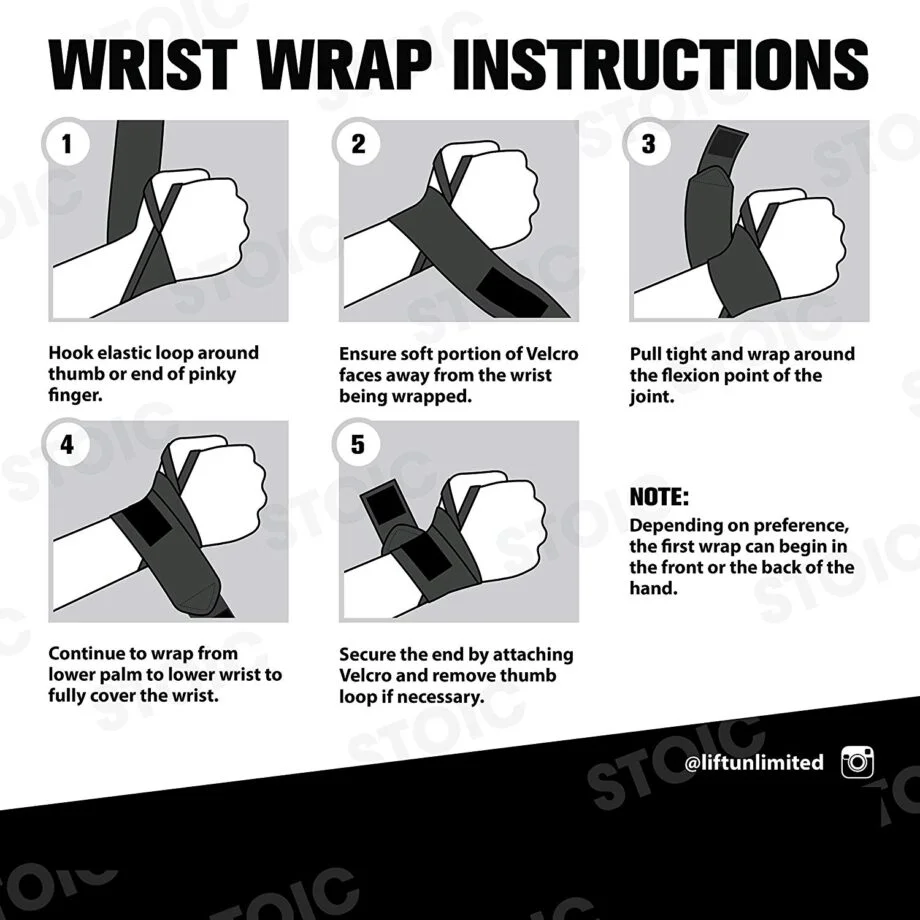 WRIST WRAP INSTRUCTIONS

1

Hook elastic loop around thumb or end of pinky finger.

2

Ensure soft portion of Velcro faces away from the wrist being wrapped.

3

Pull tight and wrap around the flexion point of the joint.

4

Continue to wrap from lower palm to lower wrist to fully cover the wrist.

5

Secure the end by attaching Velcro and remove thumb loop if necessary.

NOTE:
Depending on preference, the first wrap can begin in the front or the back of the hand.

@liftunlimited

STOIC