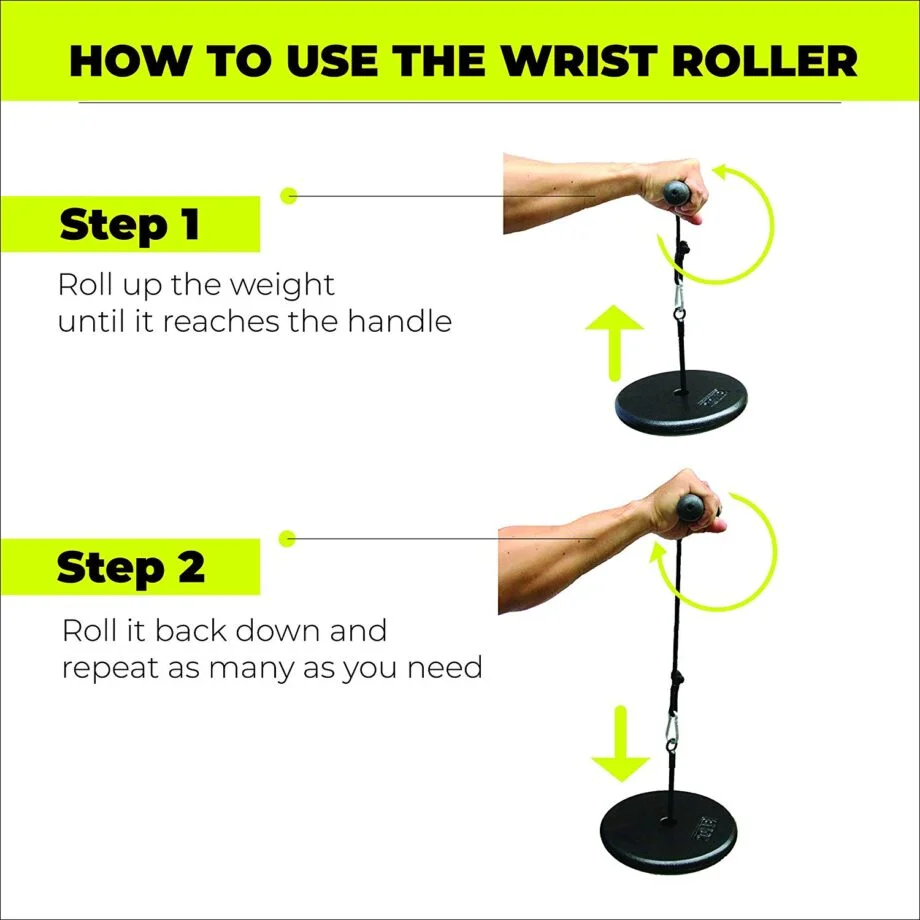 HOW TO USE THE WRIST ROLLER

Step 1

Roll up the weight until it reaches the handle

Step 2

Roll it back down and repeat as many as you need