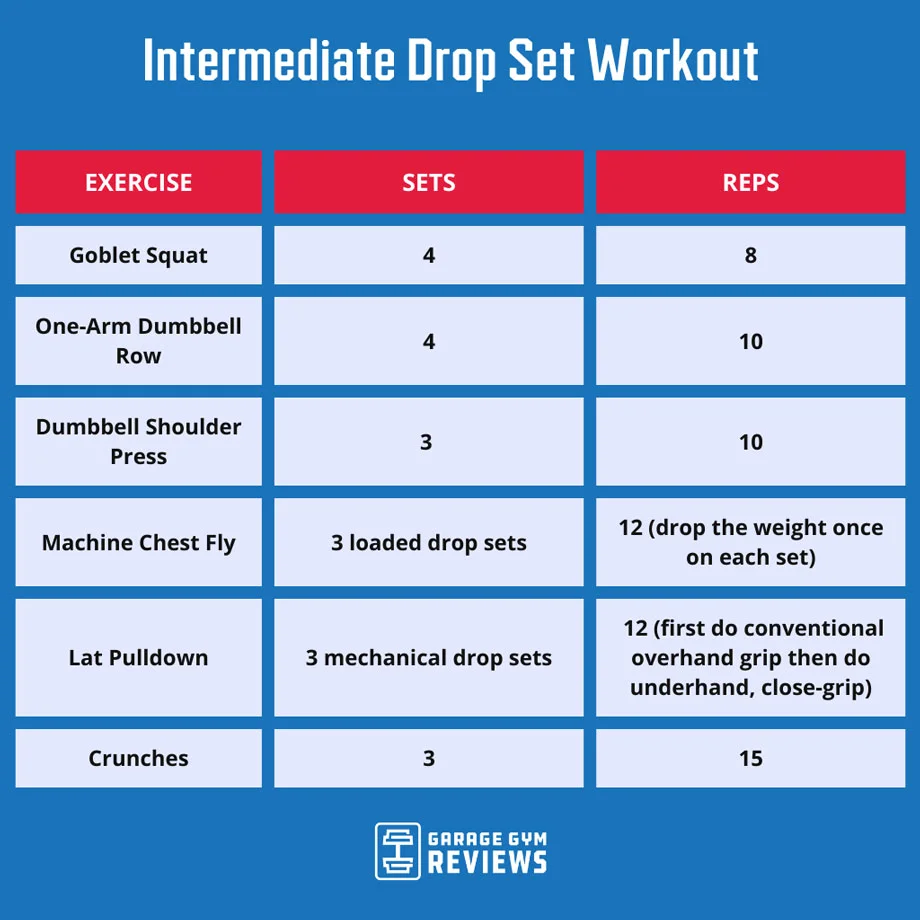 Intermediate Drop Set Workout

| EXERCISE | SETS | REPS |
|---|---|---|
| Goblet Squat | 4 | 8 |
| One-Arm Dumbbell Row | 4 | 10 |
| Dumbbell Shoulder Press | 3 | 10 |
| Machine Chest Fly | 3 loaded drop sets | 12 (drop the weight once on each set) |
| Lat Pulldown | 3 mechanical drop sets | 12 (first do conventional overhand grip then do underhand, close-grip) |
| Crunches | 3 | 15 |

GARAGE GYM REVIEWS